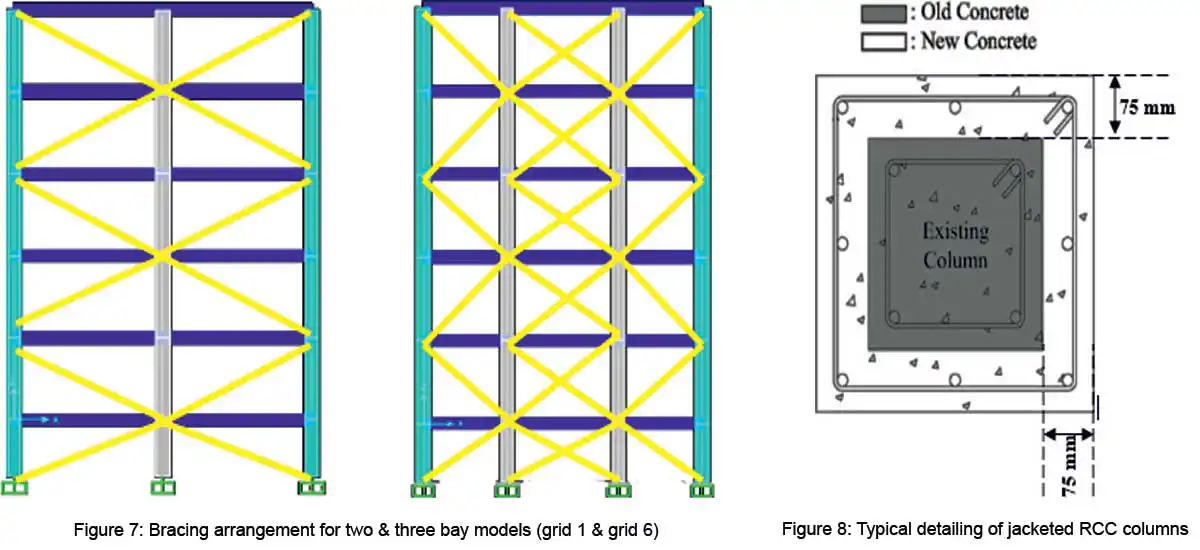 : Old Concrete
: New Concrete

75 mm

Existing Column

75 mm

Figure 7: Bracing arrangement for two & three bay models (grid 1 & grid 6)

Figure 8: Typical detailing of jacketed RCC columns