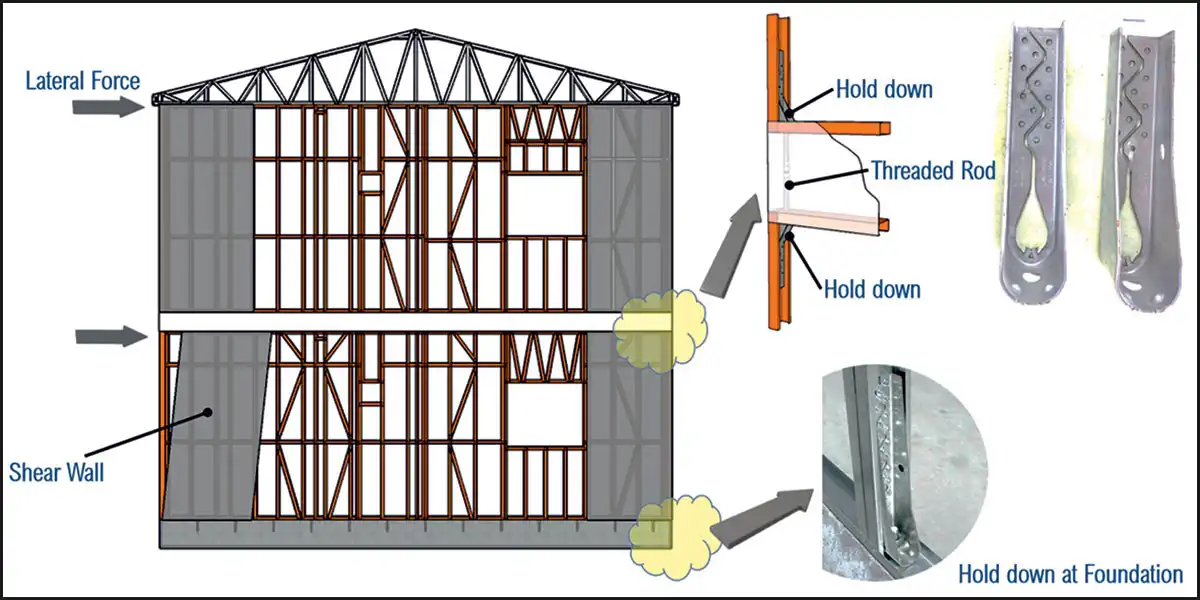 Lateral Force

Shear Wall

Hold down

Threaded Rod

Hold down

Hold down at Foundation