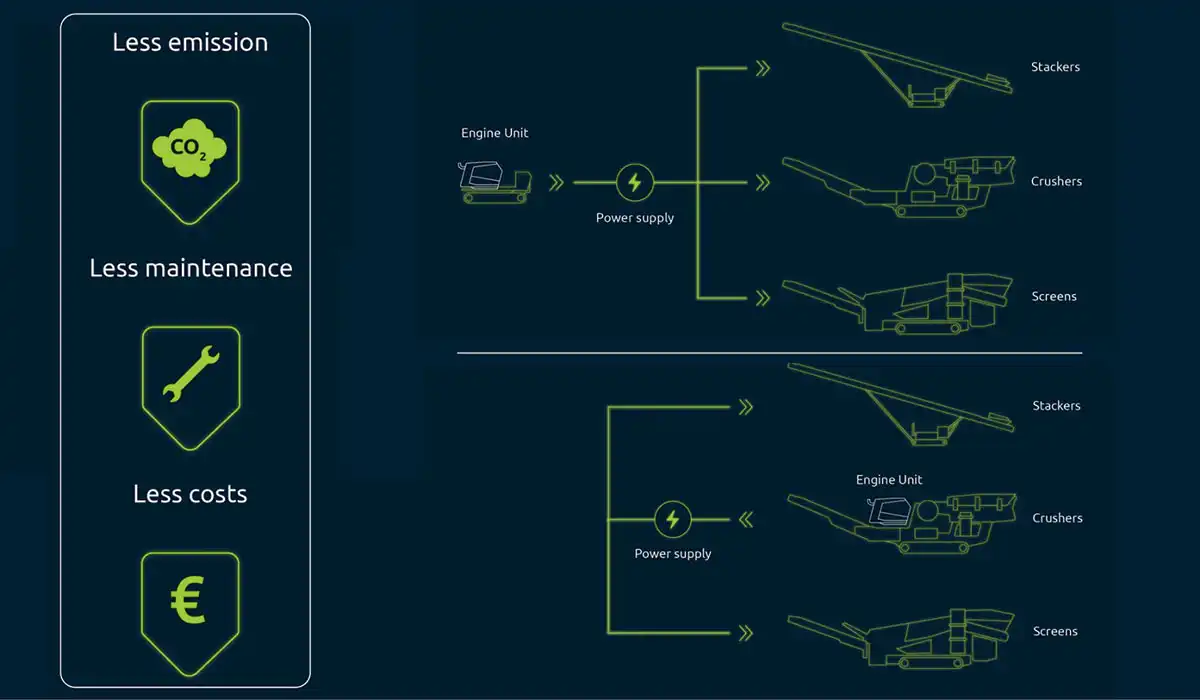 Less emission

$CO_2$

Less maintenance

Less costs

€

Engine Unit

Power supply

Stackers

Crushers

Screens

Stackers

Engine Unit

Power supply

Crushers

Screens