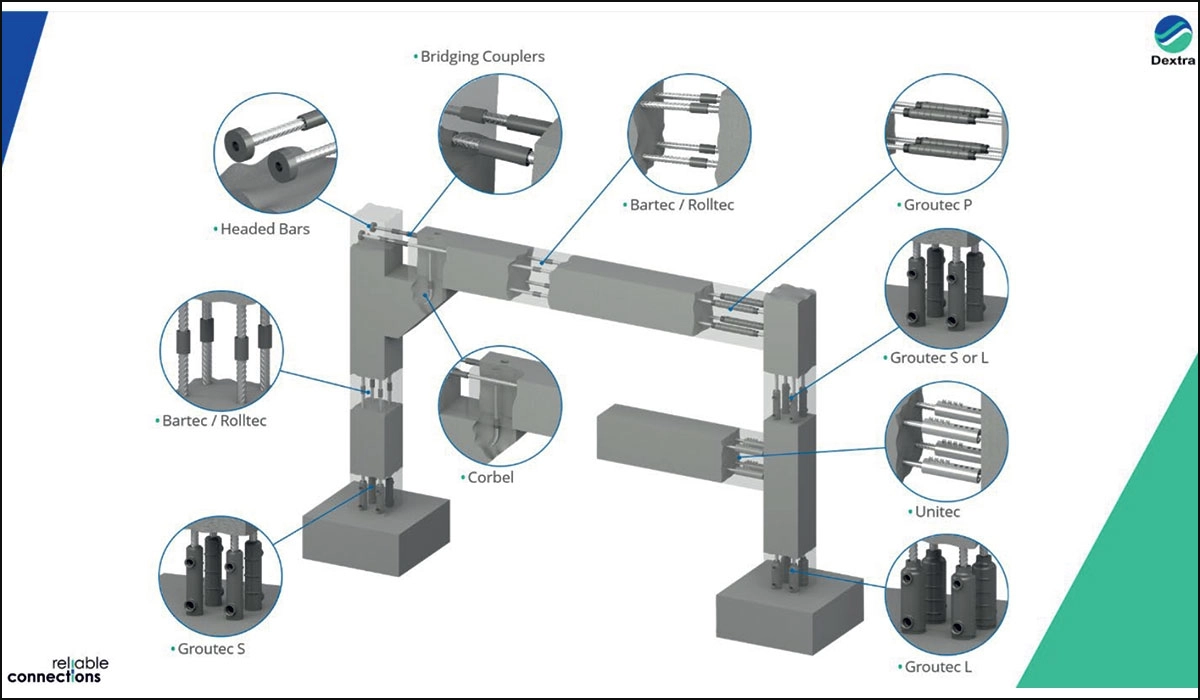 Dextra

• Bridging Couplers

• Headed Bars

• Bartec / Rolltec

• Groutec P

• Groutec S or L

• Bartec / Rolltec

• Corbel

• Unitec

• Groutec S

• Groutec L

reliable
connections